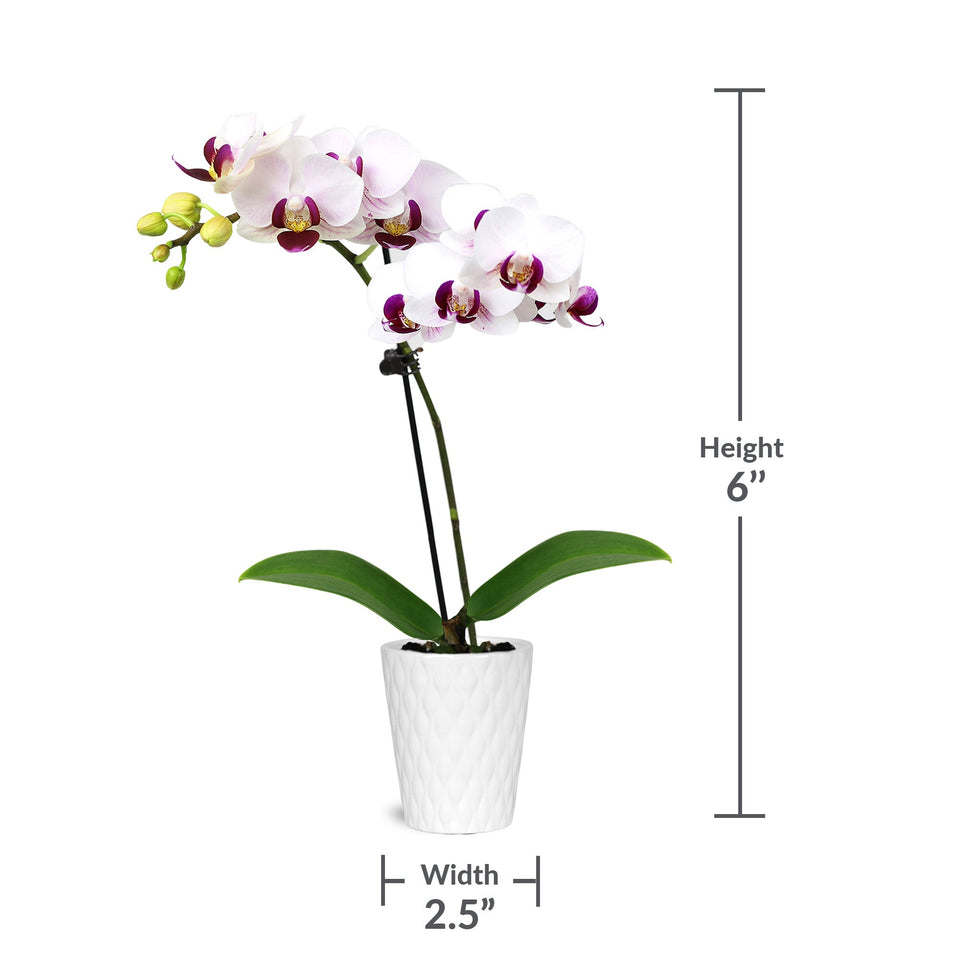 Height
6”

Width
2.5”