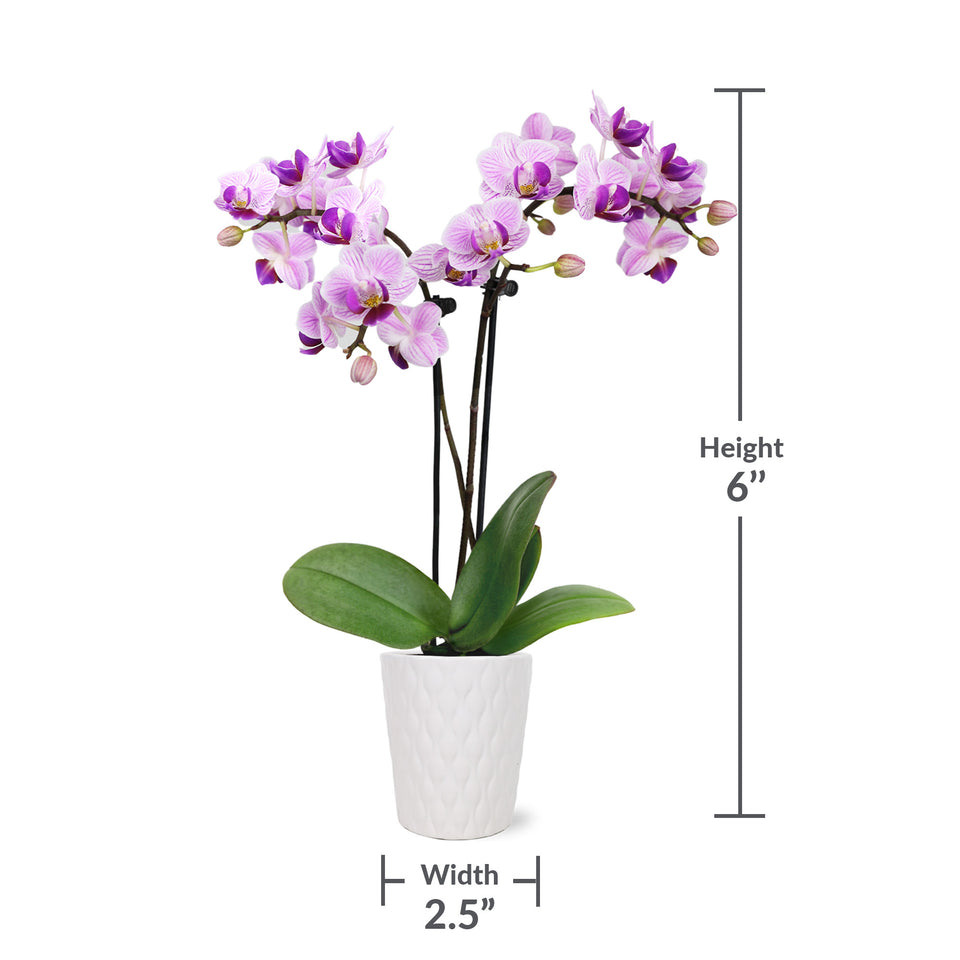 Height
6”

Width
2.5”