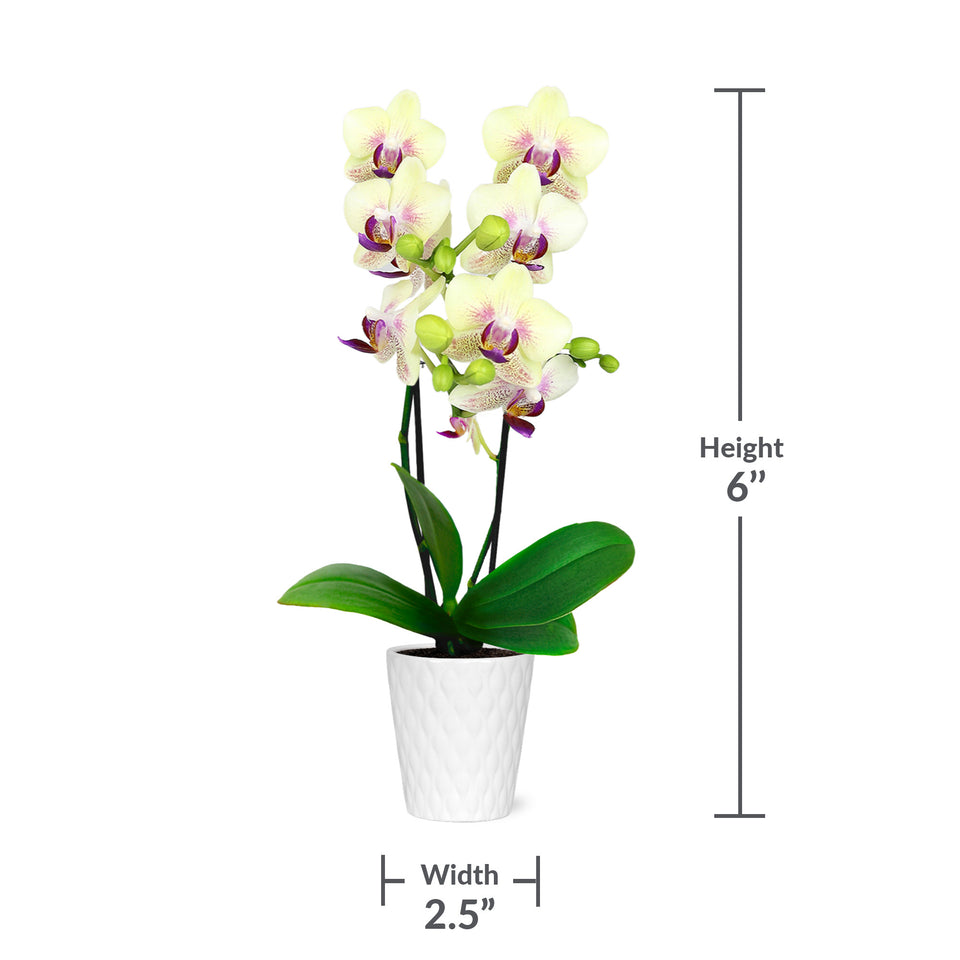 Height
6”

Width
2.5”