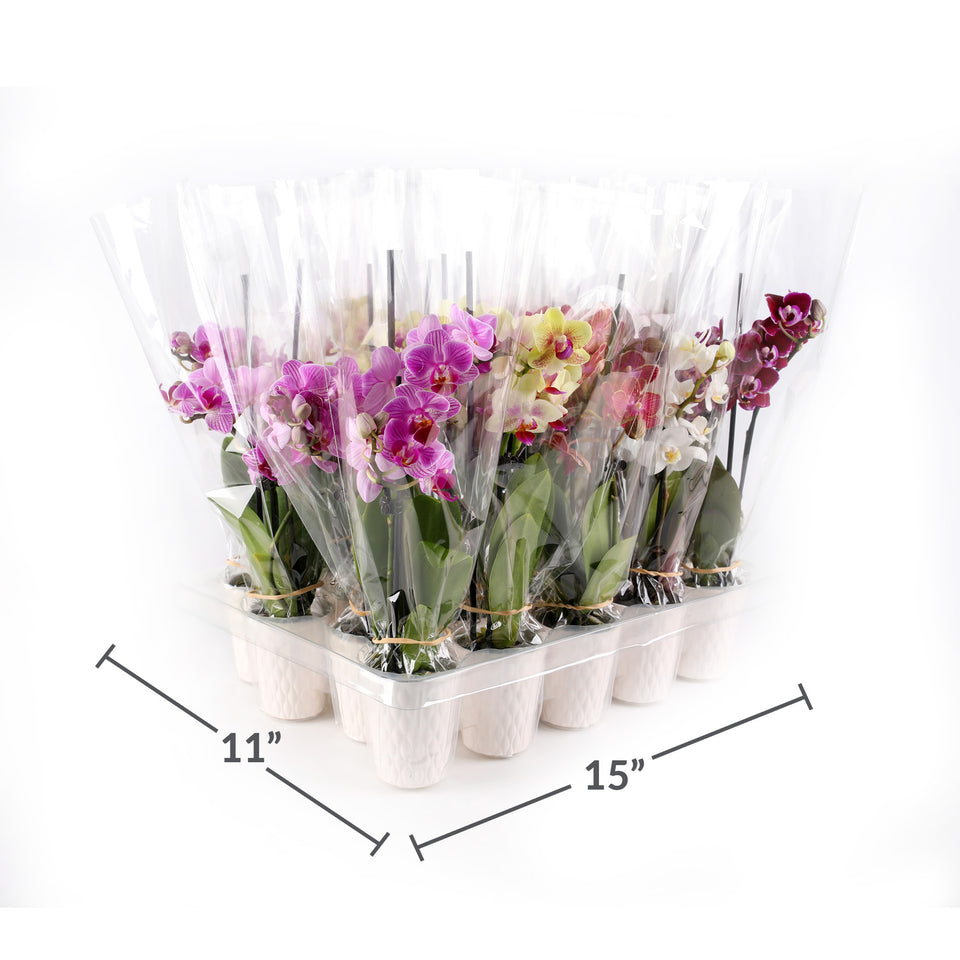 11”

15”