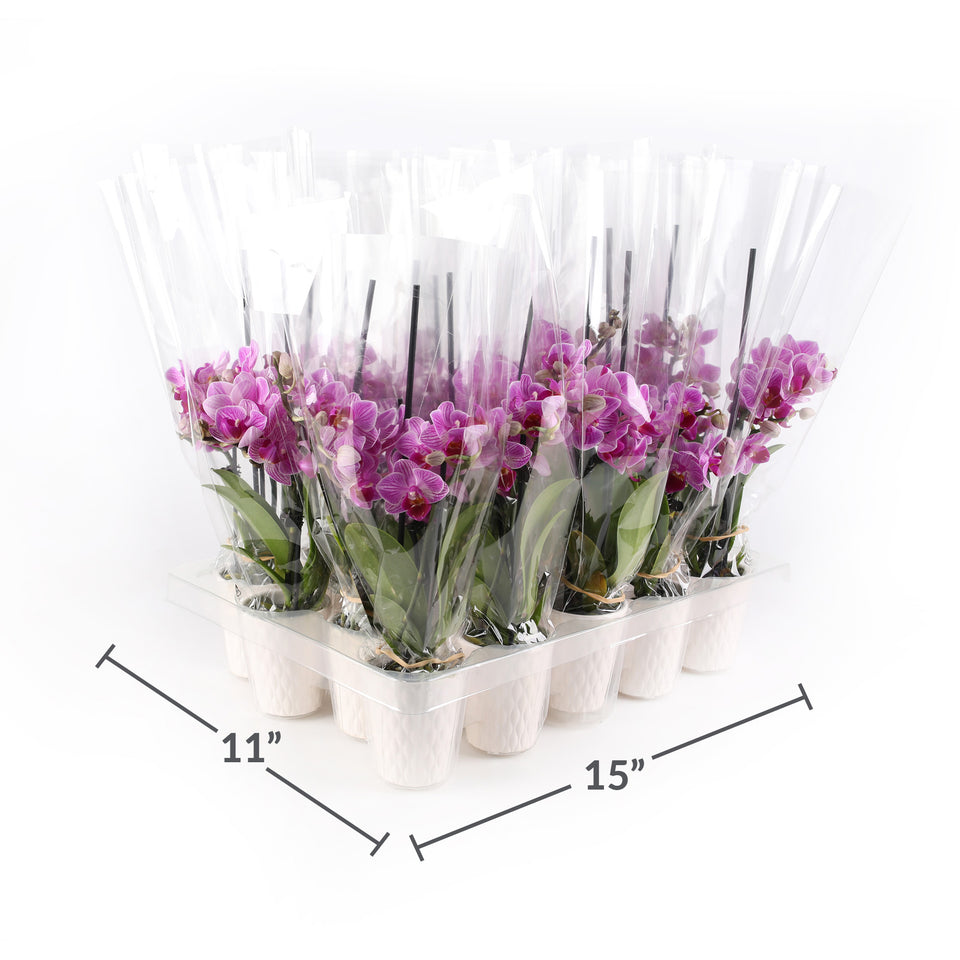 11”

15”