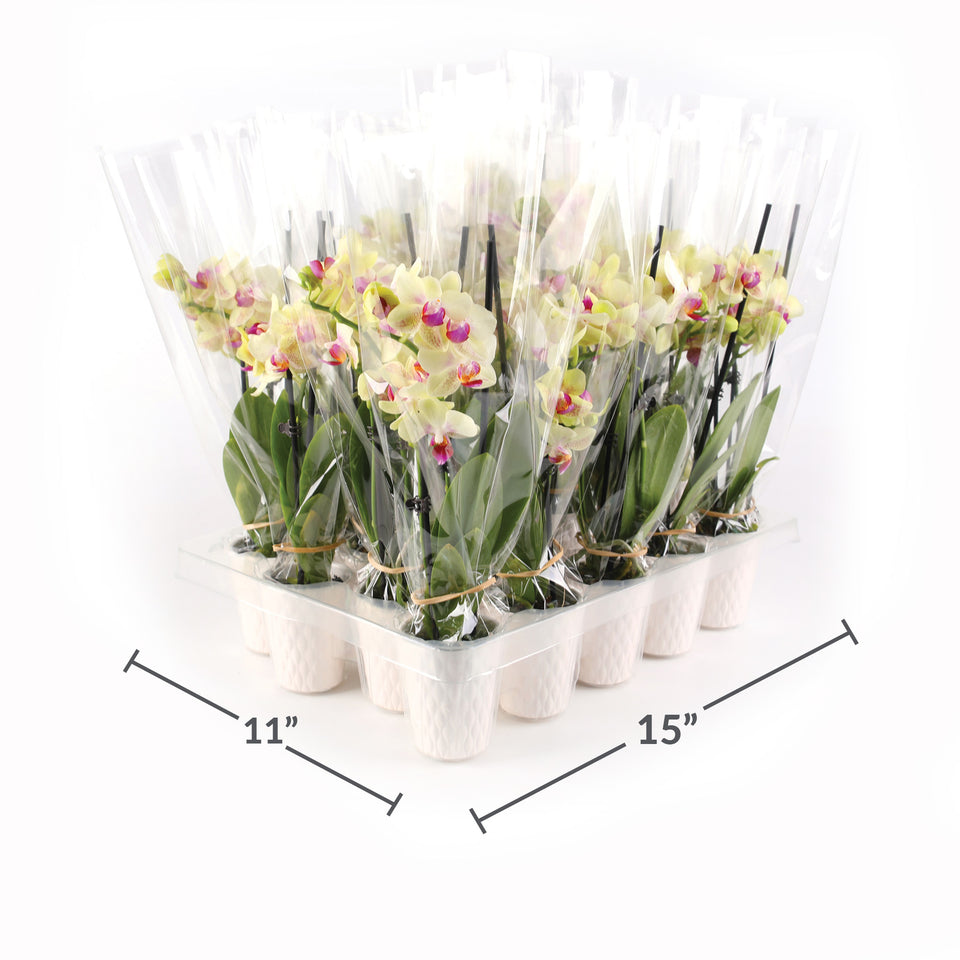 11”

15”