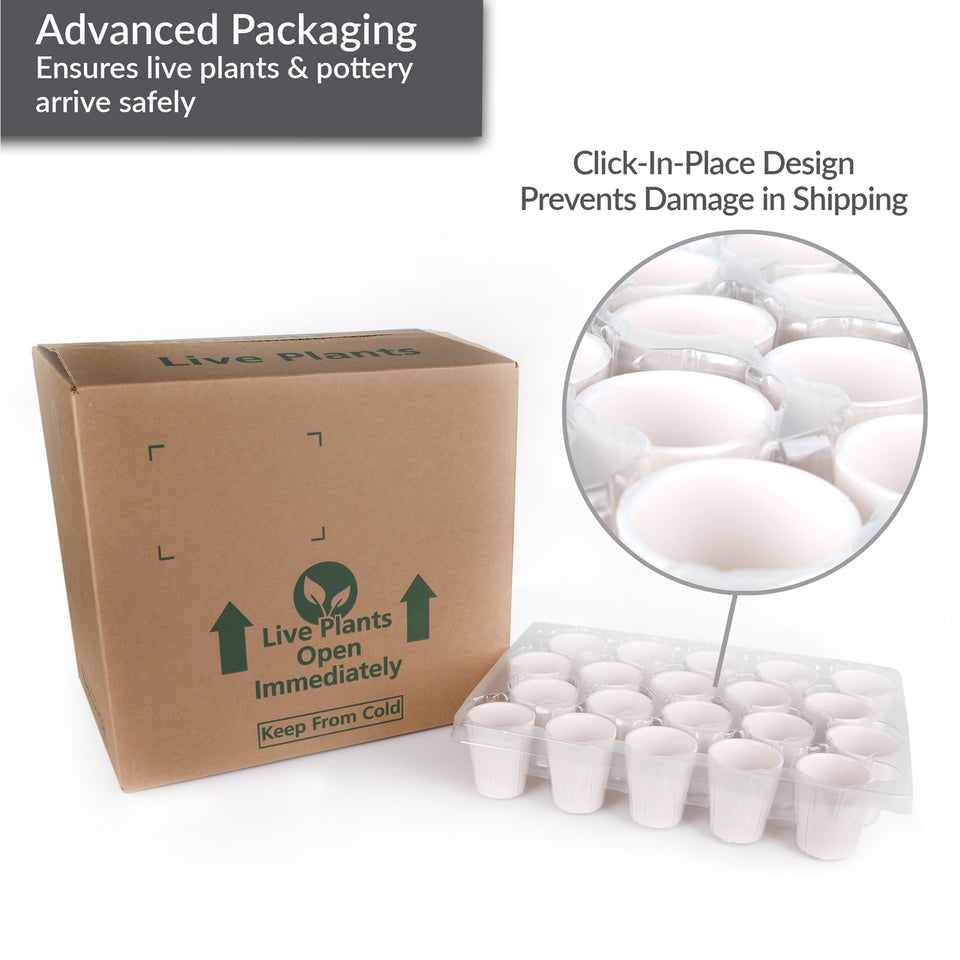 Advanced Packaging
Ensures live plants & pottery arrive safely

Click-In-Place Design
Prevents Damage in Shipping

Live Plants

Live Plants
Open
Immediately

Keep From Cold