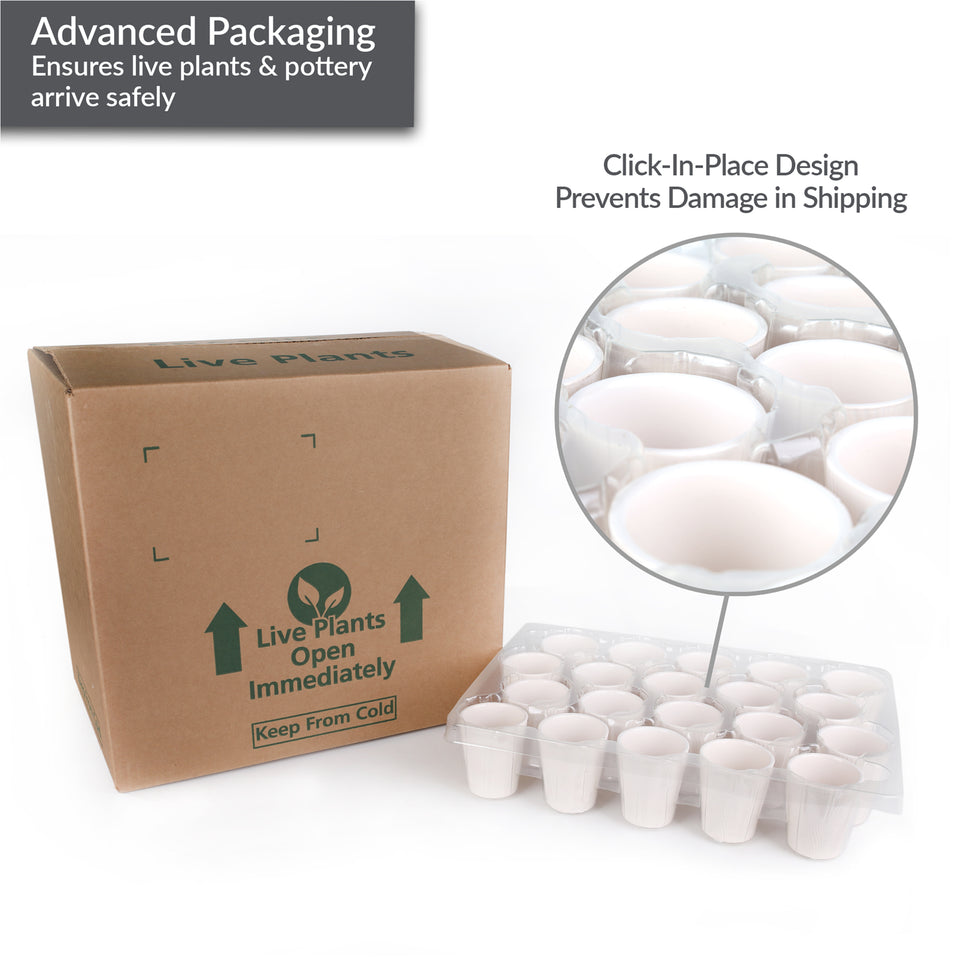 Advanced Packaging
Ensures live plants & pottery arrive safely

Click-In-Place Design
Prevents Damage in Shipping

Live Plants

Live Plants
Open
Immediately

Keep From Cold