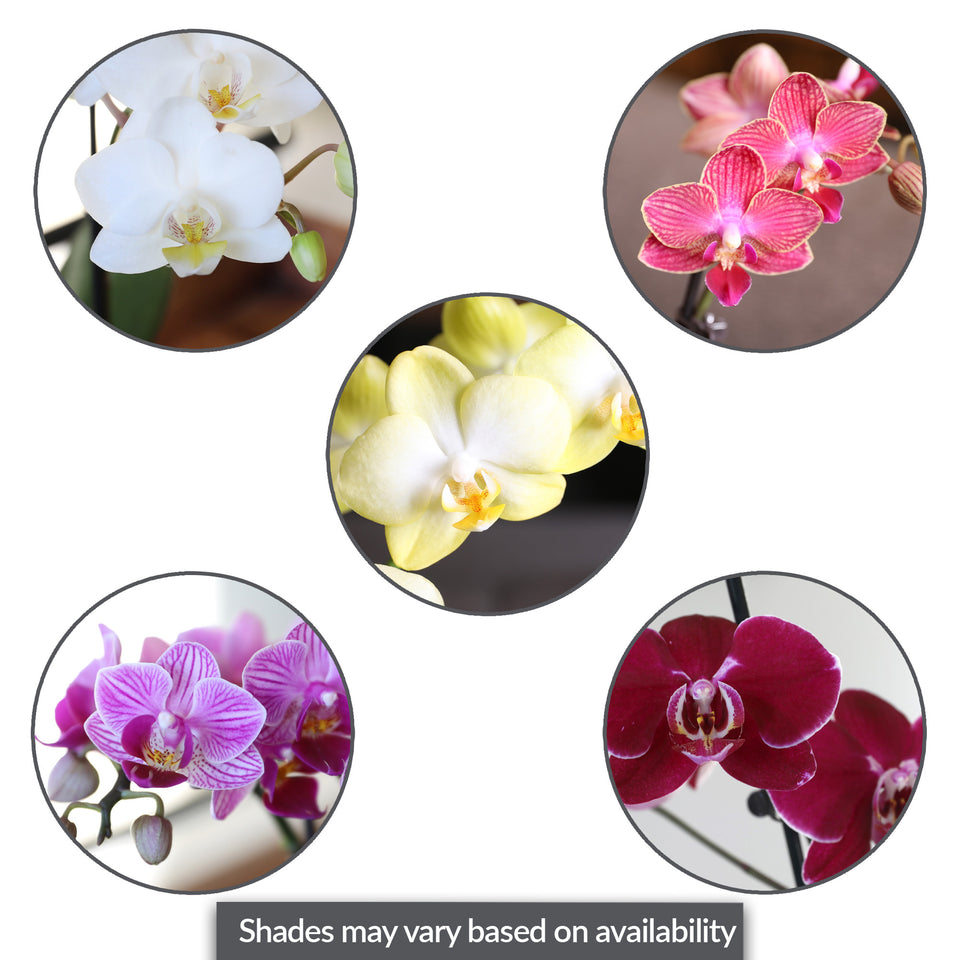 Shades may vary based on availability